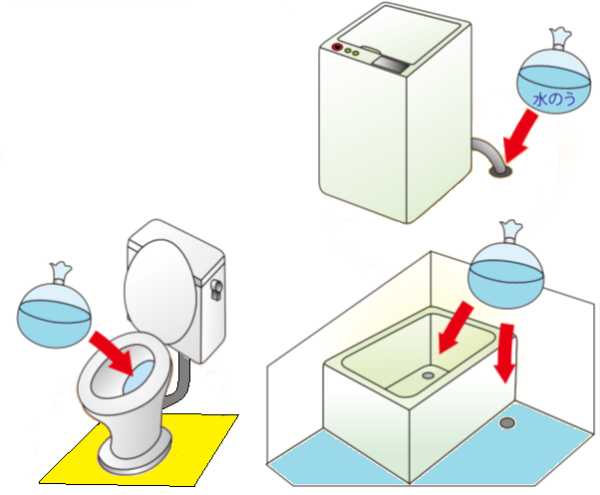 水のう